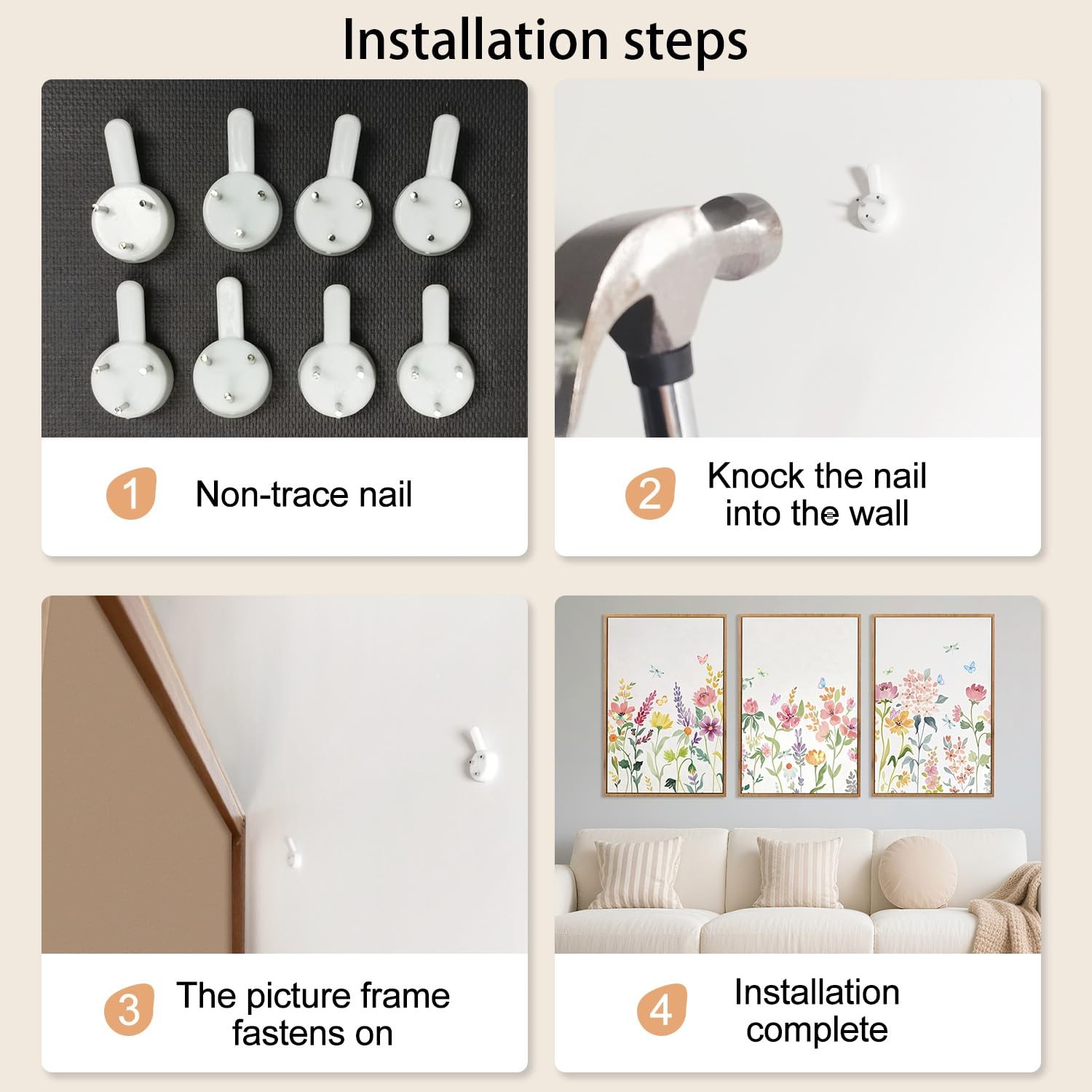 Installation steps

1 Non-trace nail

2 Knock the nail into the wall

3 The picture frame fastens on

4 Installation complete